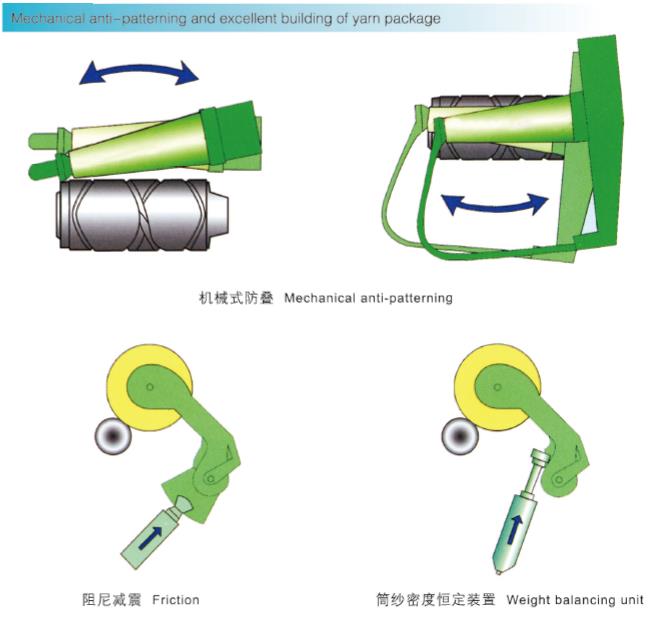 Mechanical anti-patterning and excellent building of yarn package

机械式防叠 Mechanical anti-patterning

阻尼减震 Friction

筒纱密度恒定装置 Weight balancing unit