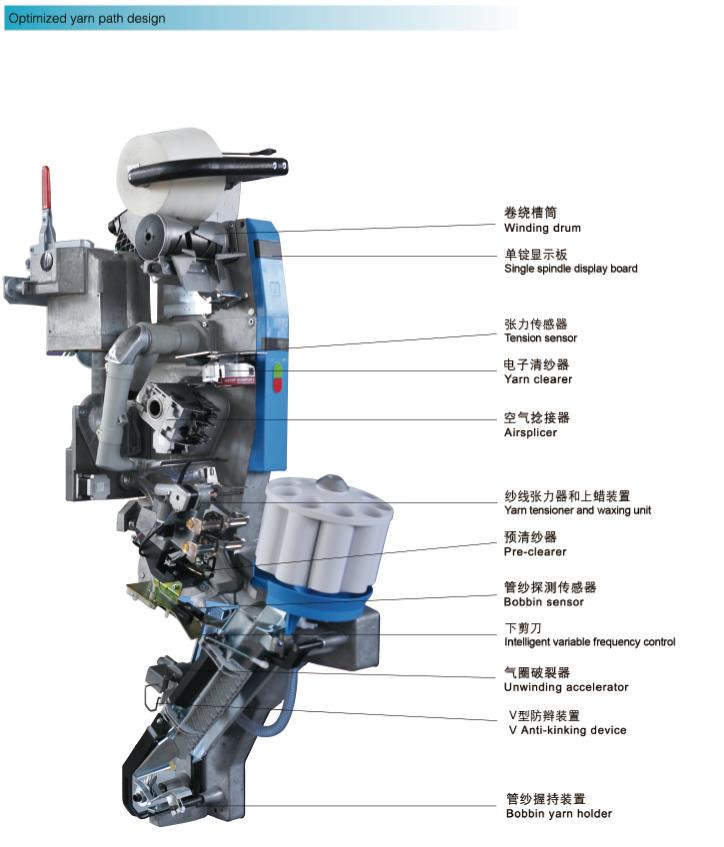 Optimized yarn path design

卷绕槽筒
Winding drum

单锭显示板
Single spindle display board

张力传感器
Tension sensor

电子清纱器
Yarn clearer

空气捻接器
Airsplicer

纱线张力器和上蜡装置
Yarn tensioner and waxing unit

预清纱器
Pre-clearer

管纱探测传感器
Bobbin sensor

下剪刀
Intelligent variable frequency control

气圈破裂器
Unwinding accelerator

V型防辫装置
V Anti-kinking device

管纱握持装置
Bobbin yarn holder