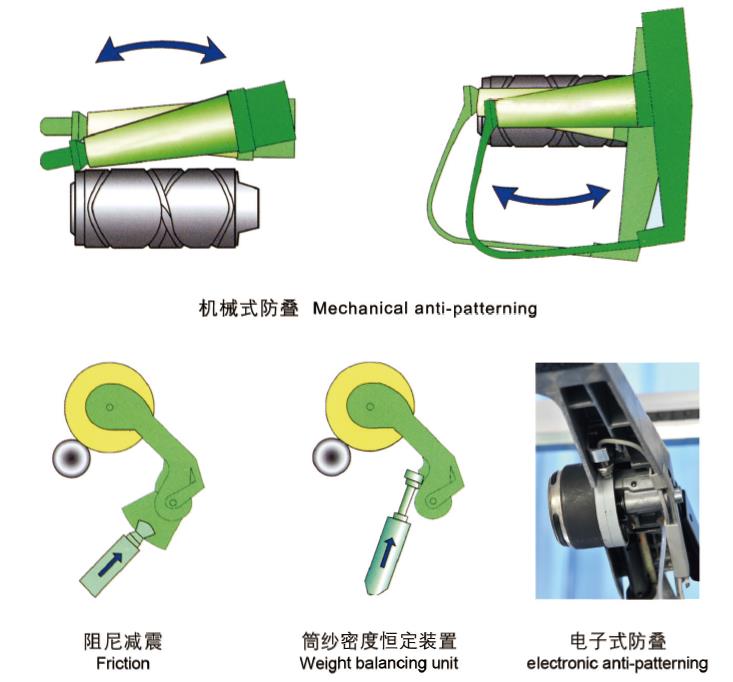 机械式防叠 Mechanical anti-patterning

阻尼减震
Friction

筒纱密度恒定装置
Weight balancing unit

电子式防叠
electronic anti-patterning