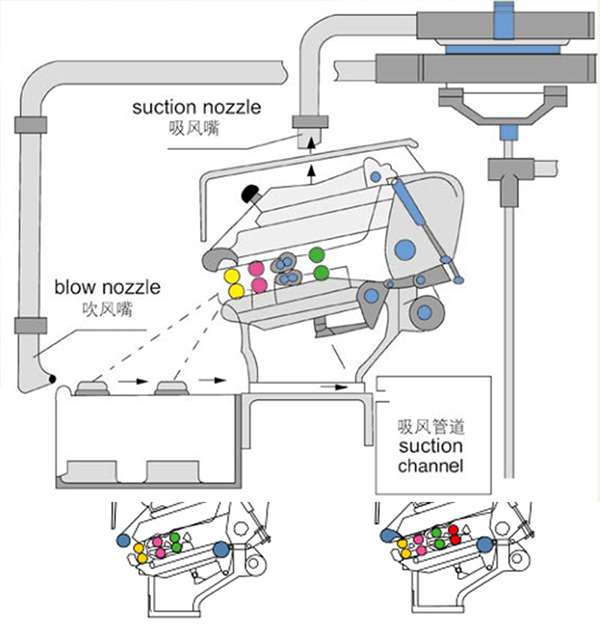 suction nozzle
吸风嘴

blow nozzle
吹风嘴

吸风管道
suction channel