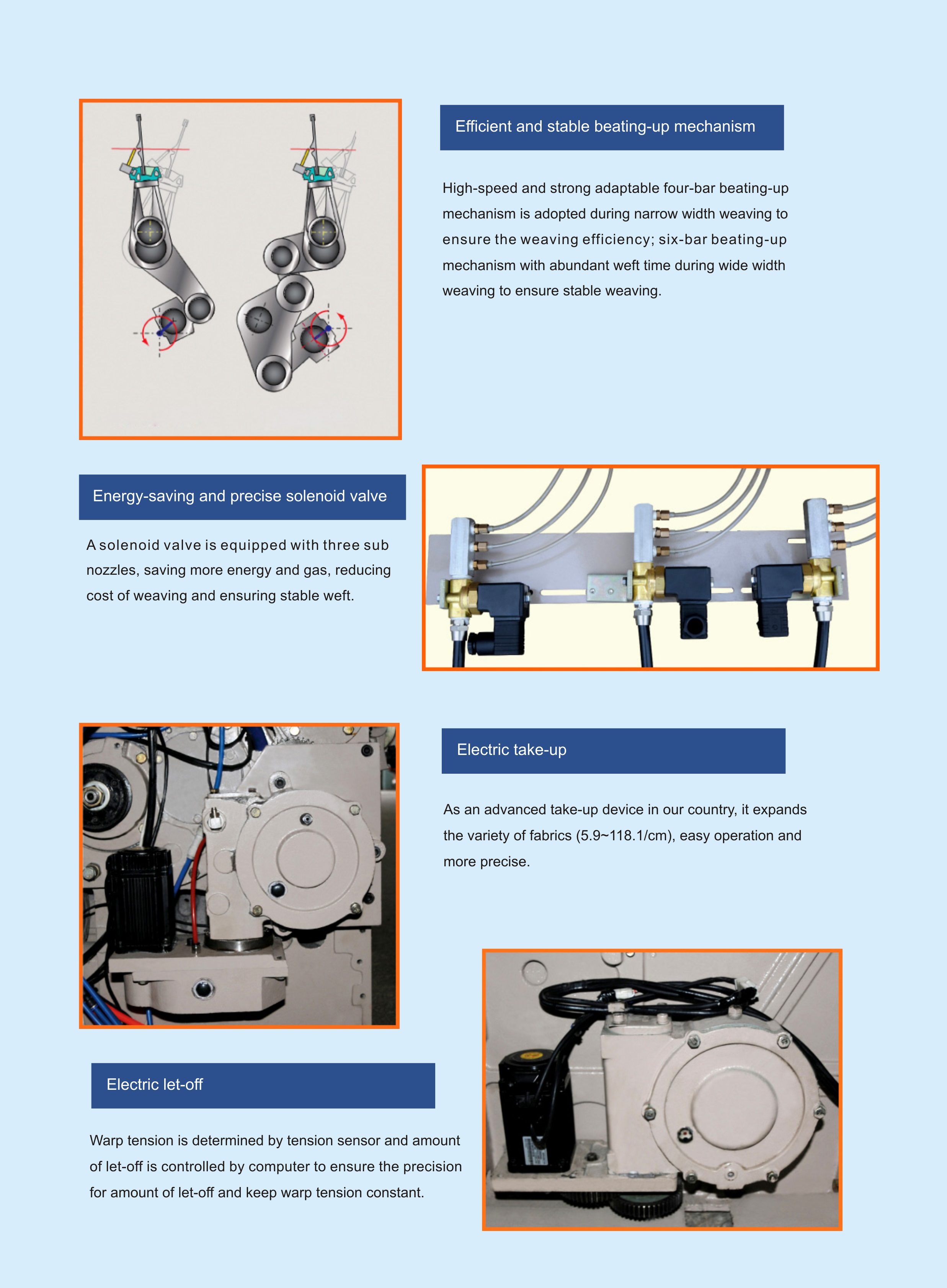 Efficient and stable beating-up mechanism

High-speed and strong adaptable four-bar beating-up mechanism is adopted during narrow width weaving to ensure the weaving efficiency; six-bar beating-up mechanism with abundant weft time during wide width weaving to ensure stable weaving.

Energy-saving and precise solenoid valve

A solenoid valve is equipped with three sub nozzles, saving more energy and gas, reducing cost of weaving and ensuring stable weft.

Electric take-up

As an advanced take-up device in our country, it expands the variety of fabrics (5.9~118.1/cm), easy operation and more precise.

Electric let-off

Warp tension is determined by tension sensor and amount of let-off is controlled by computer to ensure the precision for amount of let-off and keep warp tension constant.